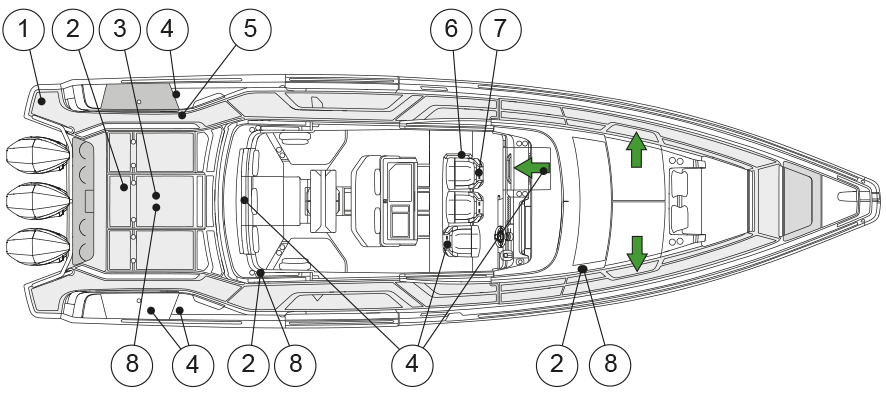 1 2 3 4 5 6 7

8 4 2 8 4 2 8